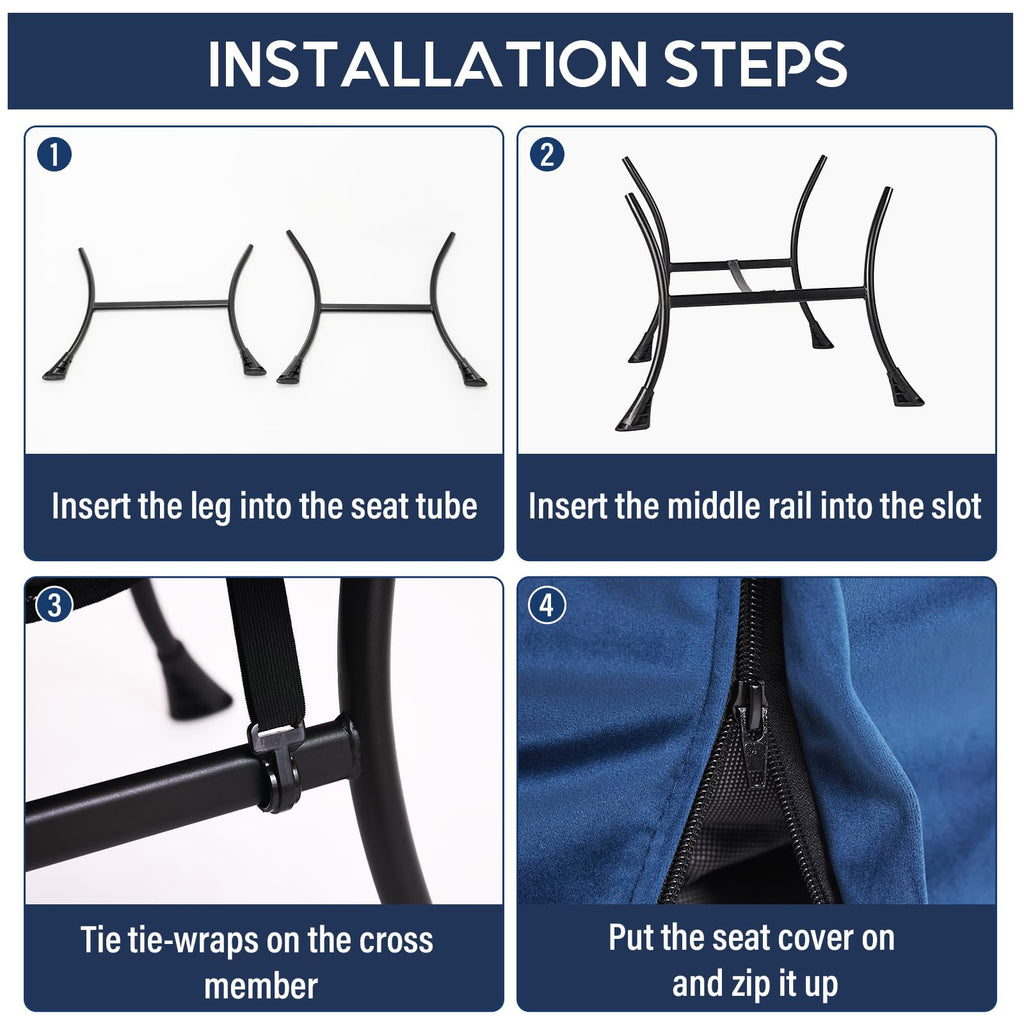 INSTALLATION STEPS

1

Insert the leg into the seat tube

2

Insert the middle rail into the slot

3

Tie tie-wraps on the cross member

4

Put the seat cover on and zip it up