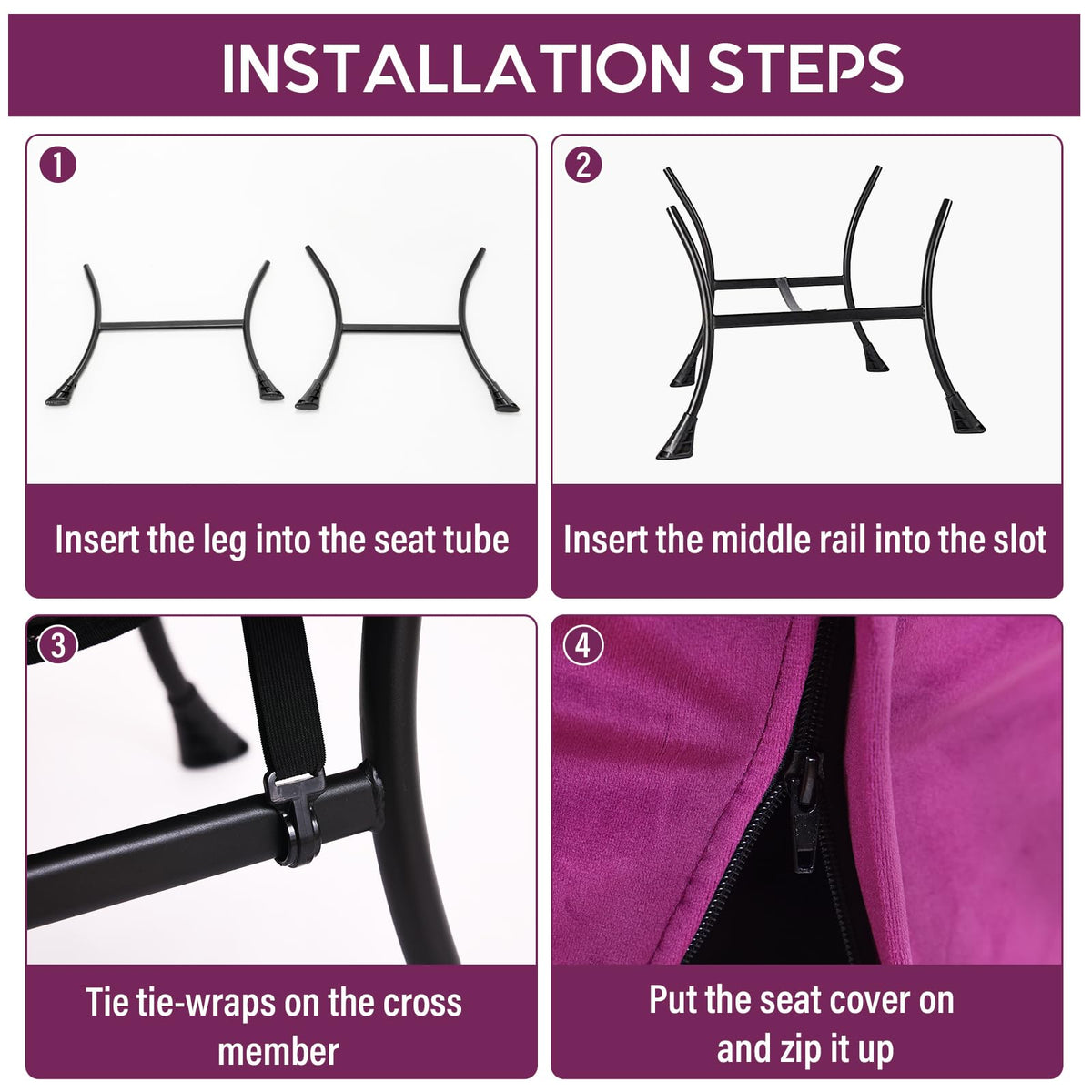 INSTALLATION STEPS

1

Insert the leg into the seat tube

2

Insert the middle rail into the slot

3

Tie tie-wraps on the cross member

4

Put the seat cover on and zip it up