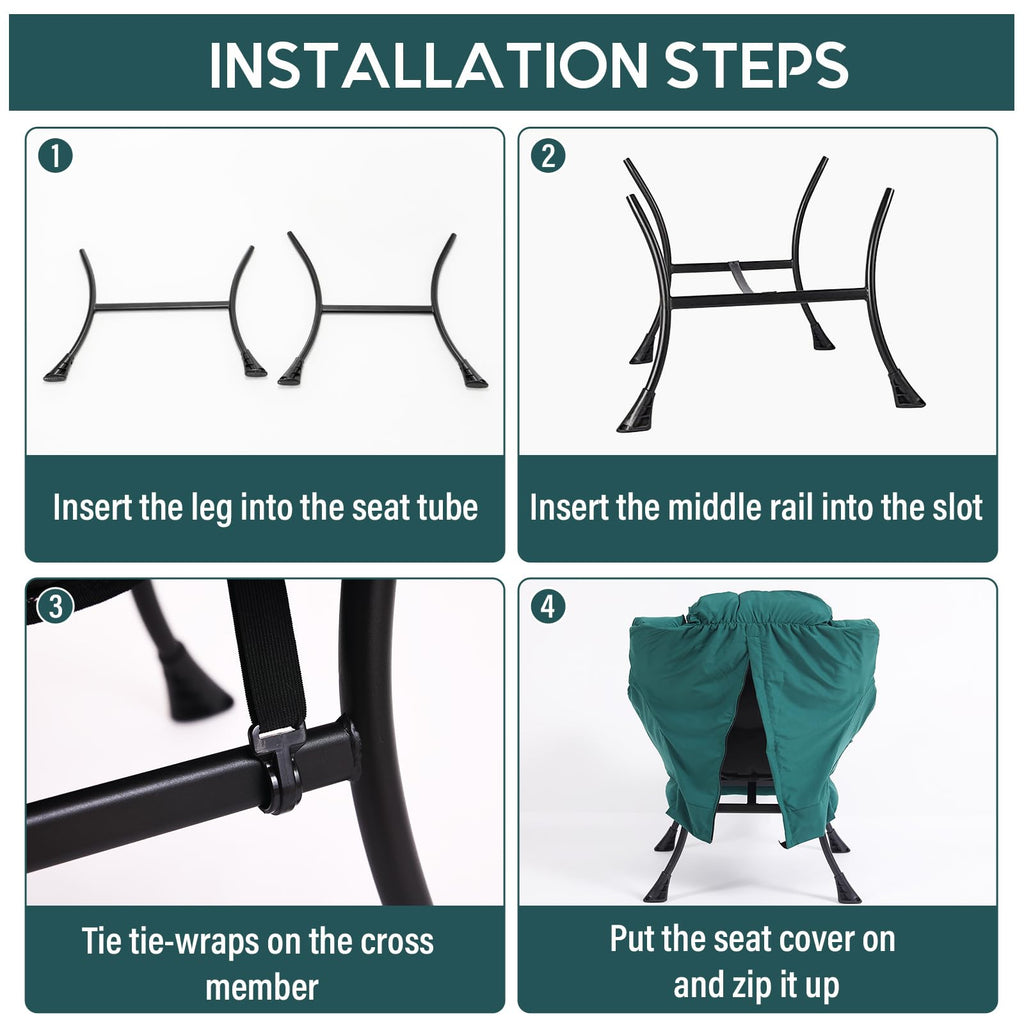 INSTALLATION STEPS

1

Insert the leg into the seat tube

2

Insert the middle rail into the slot

3

Tie tie-wraps on the cross member

4

Put the seat cover on and zip it up